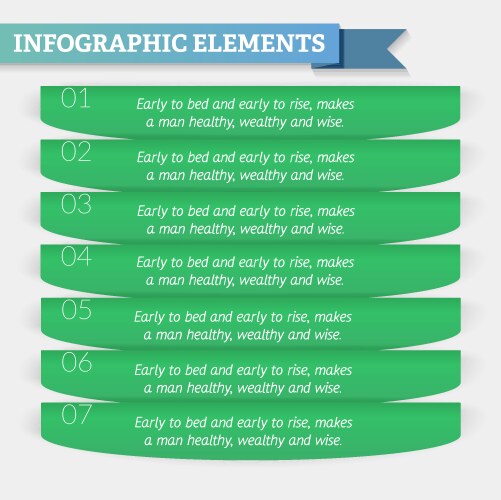 INFOGRAPHIC ELEMENTS

01
Early to bed and early to rise, makes a man healthy, wealthy and wise.

02
Early to bed and early to rise, makes a man healthy, wealthy and wise.

03
Early to bed and early to rise, makes a man healthy, wealthy and wise.

04
Early to bed and early to rise, makes a man healthy, wealthy and wise.

05
Early to bed and early to rise, makes a man healthy, wealthy and wise.

06
Early to bed and early to rise, makes a man healthy, wealthy and wise.

07
Early to bed and early to rise, makes a man healthy, wealthy and wise.