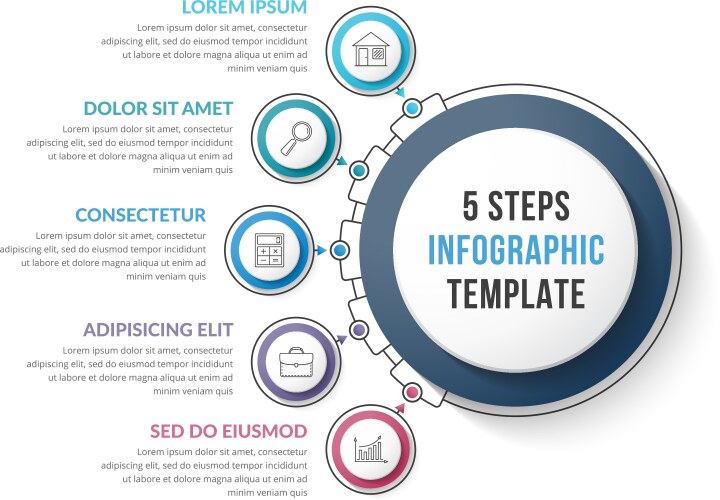 LOREM IPSUM
Lorem ipsum dolor sit amet, consectetur adipiscing elit, sed do eiusmod tempor incididunt ut labore et dolore magna aliqua ut enim ad minim veniam quis

DOLOR SIT AMET
Lorem ipsum dolor sit amet, consectetur adipiscing elit, sed do eiusmod tempor incididunt ut labore et dolore magna aliqua ut enim ad minim veniam quis

CONSECTETUR
Lorem ipsum dolor sit amet, consectetur adipiscing elit, sed do eiusmod tempor incididunt ut labore et dolore magna aliqua ut enim ad minim veniam quis

ADIPISICING ELIT
Lorem ipsum dolor sit amet, consectetur adipiscing elit, sed do eiusmod tempor incididunt ut labore et dolore magna aliqua ut enim ad minim veniam quis

SED DO EIUSMOD
Lorem ipsum dolor sit amet, consectetur adipiscing elit, sed do eiusmod tempor incididunt ut labore et dolore magna aliqua ut enim ad minim veniam quis

5 STEPS
INFOGRAPHIC
TEMPLATE