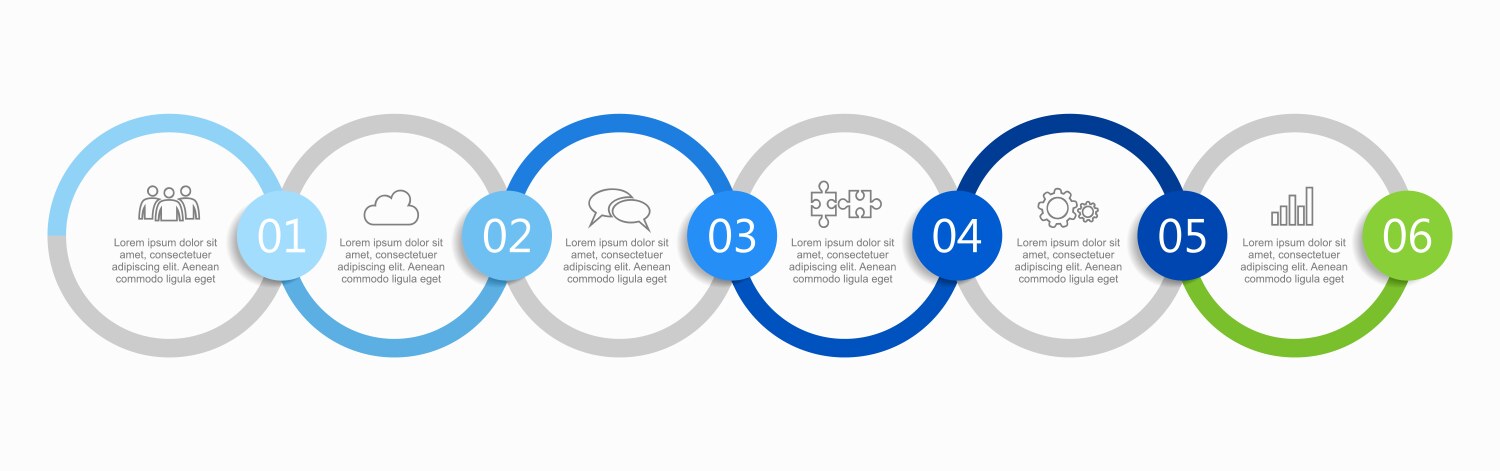 Lorem ipsum dolor sit amet, consectetuer adipiscing elit. Aenean commodo ligula eget

01

Lorem ipsum dolor sit amet, consectetuer adipiscing elit. Aenean commodo ligula eget

02

Lorem ipsum dolor sit amet, consectetuer adipiscing elit. Aenean commodo ligula eget

03

Lorem ipsum dolor sit amet, consectetuer adipiscing elit. Aenean commodo ligula eget

04

Lorem ipsum dolor sit amet, consectetuer adipiscing elit. Aenean commodo ligula eget

05

Lorem ipsum dolor sit amet, consectetuer adipiscing elit. Aenean commodo ligula eget

06