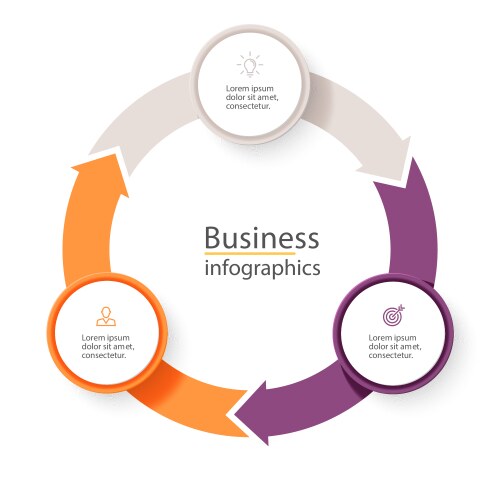 Lorem ipsum dolor sit amet, consectetur.

Business
infographics

Lorem ipsum dolor sit amet, consectetur.

Lorem ipsum dolor sit amet, consectetur.