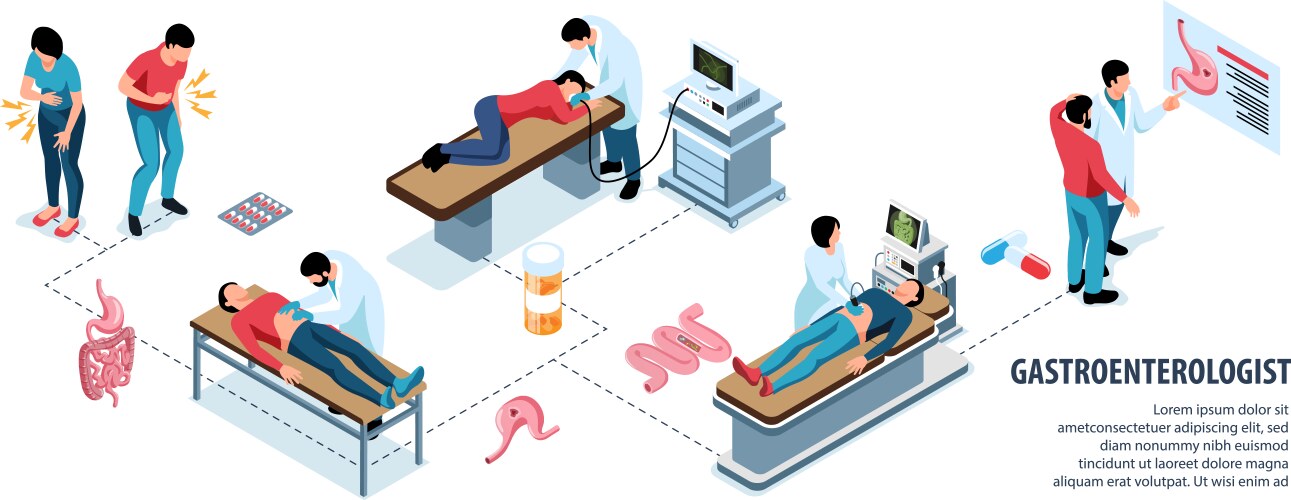 GASTROENTEROLOGIST

Lorem ipsum dolor sit ametconsectetuer adipiscing elit, sed diam nonummy nibh euismod tincidunt ut laoreet dolore magna aliquam erat volutpat. Ut wisi enim ad