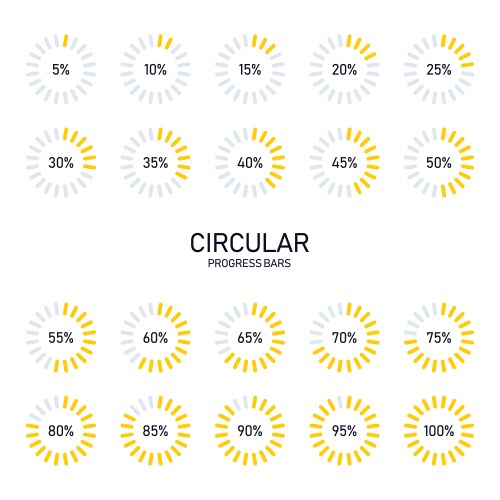 5% 10% 15% 20% 25%

30% 35% 40% 45% 50%

CIRCULAR
PROGRESS BARS

55% 60% 65% 70% 75%

80% 85% 90% 95% 100%