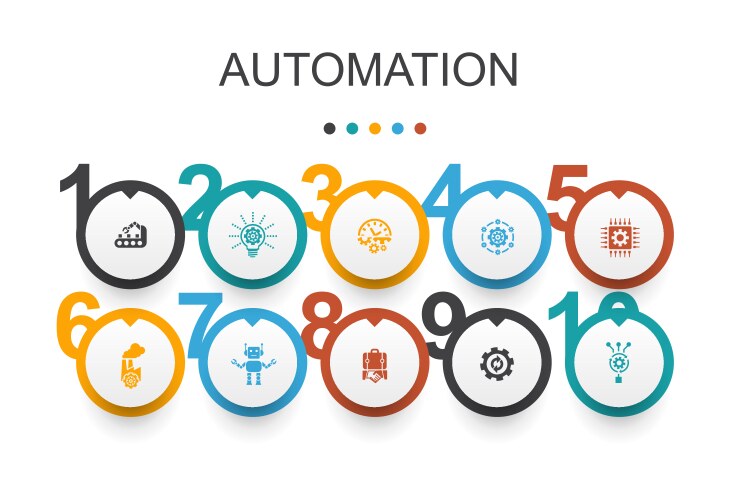 AUTOMATION

1

2

3

4

5

6

7

8

9

10