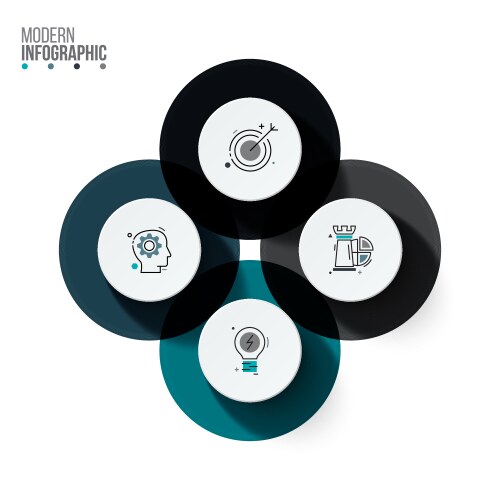 MODERN
INFOGRAPHIC