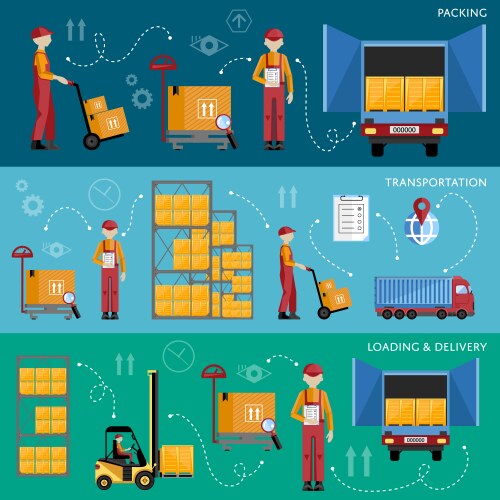 PACKING

000000

TRANSPORTATION

LOADING & DELIVERY

000000