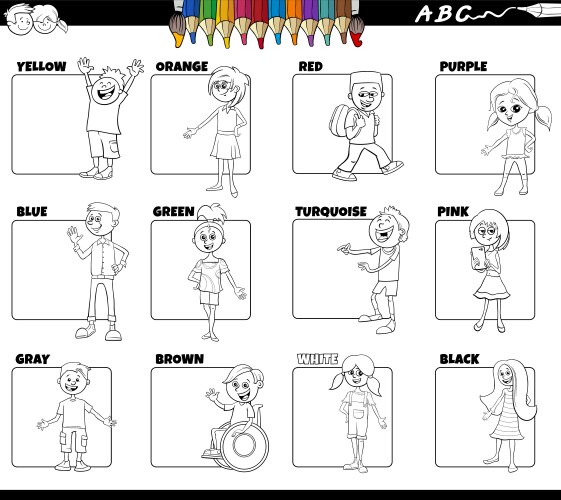 ABC

YELLOW

ORANGE

RED

PURPLE

BLUE

GREEN

TURQUOISE

PINK

GRAY

BROWN

WHITE

BLACK