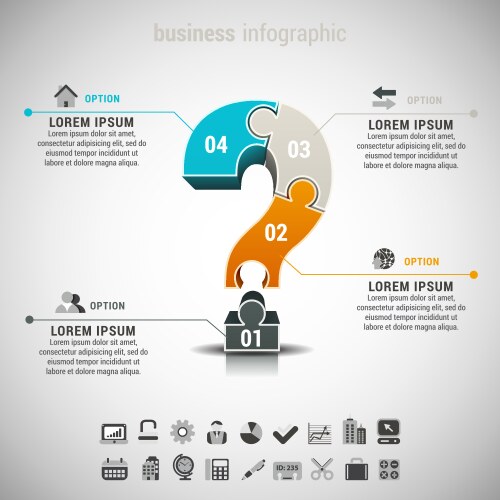 business infographic

OPTION
LOREM IPSUM
Lorem ipsum dolor sit amet, consectetur adipisicing elit, sed do eiusmod tempor incididunt ut labore et dolore magna aliqua.

04

03

OPTION
LOREM IPSUM
Lorem ipsum dolor sit amet, consectetur adipisicing elit, sed do eiusmod tempor incididunt ut labore et dolore magna aliqua.

02

OPTION
LOREM IPSUM
Lorem ipsum dolor sit amet, consectetur adipisicing elit, sed do eiusmod tempor incididunt ut labore et dolore magna aliqua.

OPTION
LOREM IPSUM
Lorem ipsum dolor sit amet, consectetur adipisicing elit, sed do eiusmod tempor incididunt ut labore et dolore magna aliqua.

01

ID: 235