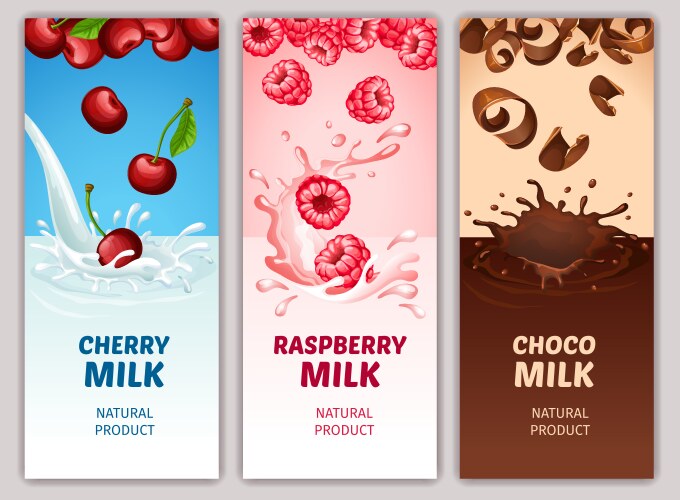 CHERRY
MILK

NATURAL
PRODUCT

RASPBERRY
MILK

NATURAL
PRODUCT

CHOCO
MILK

NATURAL
PRODUCT