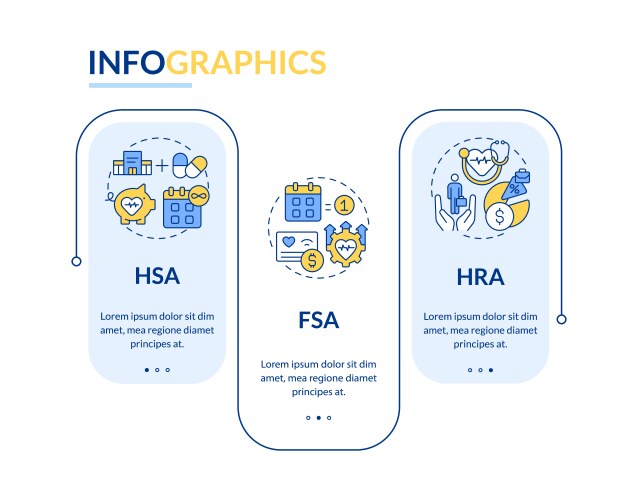 INFOGRAPHICS

HSA

Lorem ipsum dolor sit dim amet, mea regione diamet principes at.

FSA

Lorem ipsum dolor sit dim amet, mea regione diamet principes at.

HRA

Lorem ipsum dolor sit dim amet, mea regione diamet principes at.