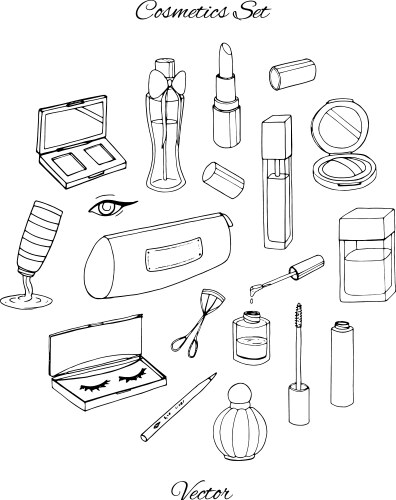 Cosmetics Set

Vector