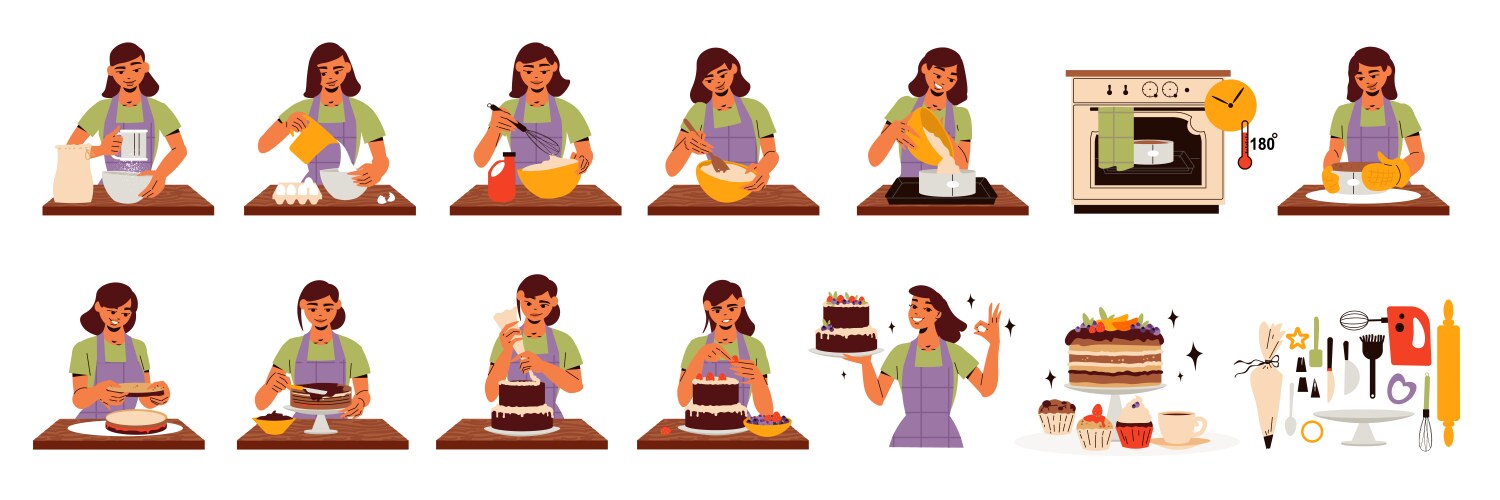 180°