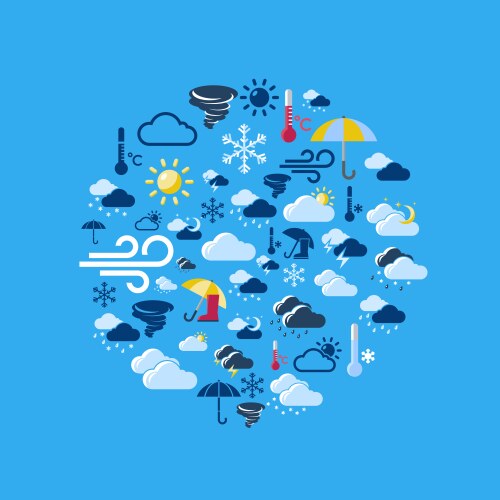 °C

°C

°C