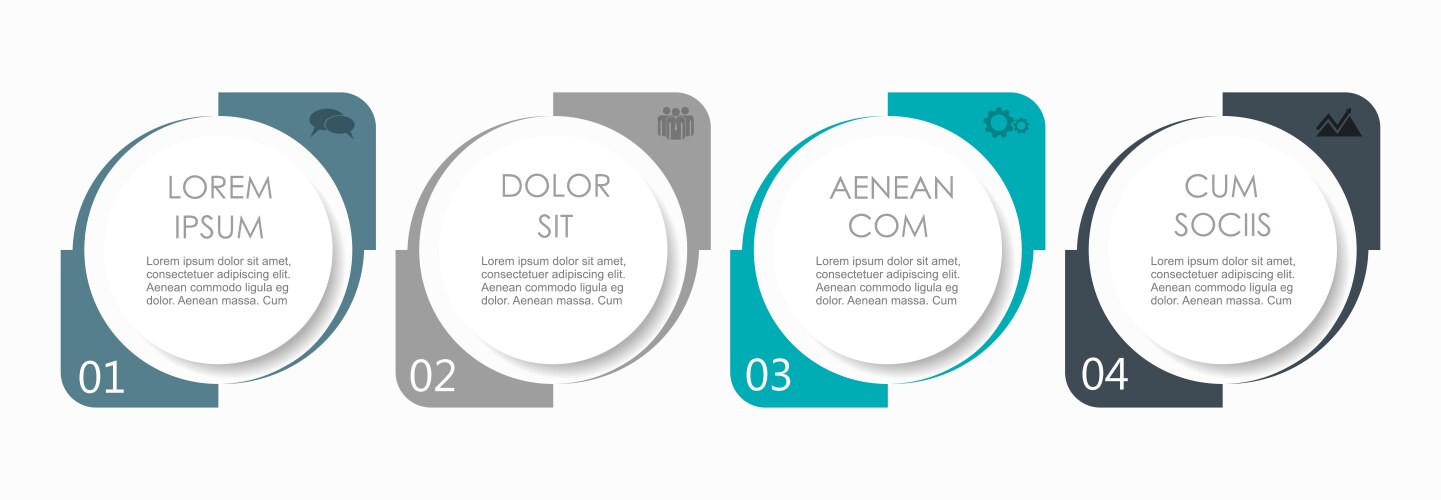 LOREM IPSUM

Lorem ipsum dolor sit amet, consectetuer adipiscing elit. Aenean commodo ligula eg dolor. Aenean massa. Cum

01

DOLOR SIT

Lorem ipsum dolor sit amet, consectetuer adipiscing elit. Aenean commodo ligula eg dolor. Aenean massa. Cum

02

AENEAN COM

Lorem ipsum dolor sit amet, consectetuer adipiscing elit. Aenean commodo ligula eg dolor. Aenean massa. Cum

03

CUM SOCIIS

Lorem ipsum dolor sit amet, consectetuer adipiscing elit. Aenean commodo ligula eg dolor. Aenean massa. Cum

04