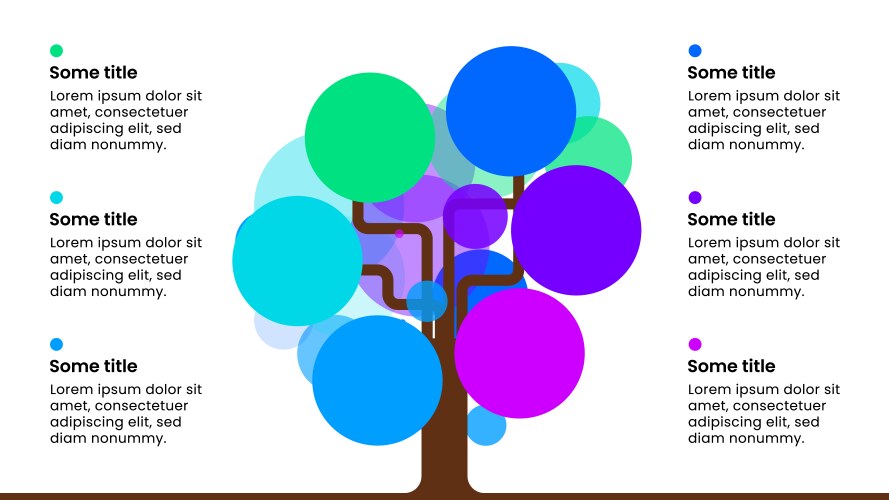 Some title
Lorem ipsum dolor sit amet, consectetuer adipiscing elit, sed diam nonummy.

Some title
Lorem ipsum dolor sit amet, consectetuer adipiscing elit, sed diam nonummy.

Some title
Lorem ipsum dolor sit amet, consectetuer adipiscing elit, sed diam nonummy.

Some title
Lorem ipsum dolor sit amet, consectetuer adipiscing elit, sed diam nonummy.

Some title
Lorem ipsum dolor sit amet, consectetuer adipiscing elit, sed diam nonummy.

Some title
Lorem ipsum dolor sit amet, consectetuer adipiscing elit, sed diam nonummy.