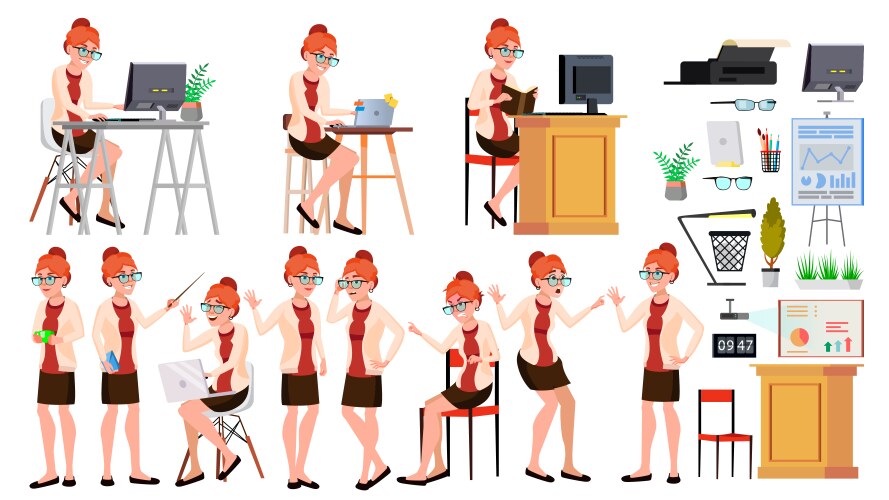 09 47