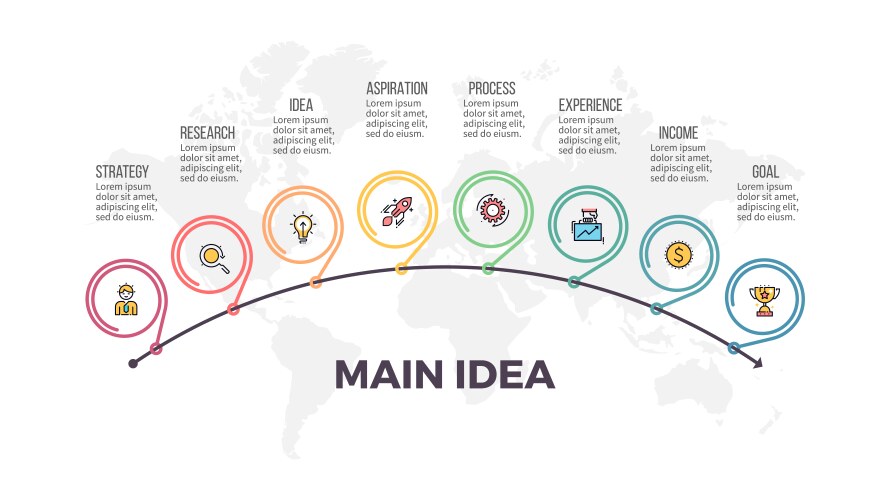 STRATEGY
Lorem ipsum dolor sit amet, adipiscing elit, sed do eiusm.

RESEARCH
Lorem ipsum dolor sit amet, adipiscing elit, sed do eiusm.

IDEA
Lorem ipsum dolor sit amet, adipiscing elit, sed do eiusm.

ASPIRATION
Lorem ipsum dolor sit amet, adipiscing elit, sed do eiusm.

PROCESS
Lorem ipsum dolor sit amet, adipiscing elit, sed do eiusm.

EXPERIENCE
Lorem ipsum dolor sit amet, adipiscing elit, sed do eiusm.

INCOME
Lorem ipsum dolor sit amet, adipiscing elit, sed do eiusm.

GOAL
Lorem ipsum dolor sit amet, adipiscing elit, sed do eiusm.

MAIN IDEA