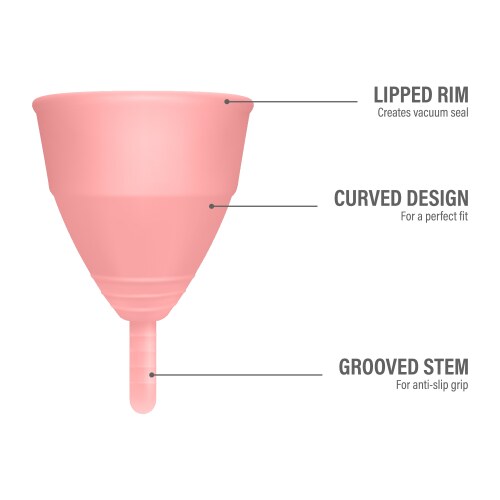 LIPPED RIM
Creates vacuum seal

CURVED DESIGN
For a perfect fit

GROOVED STEM
For anti-slip grip