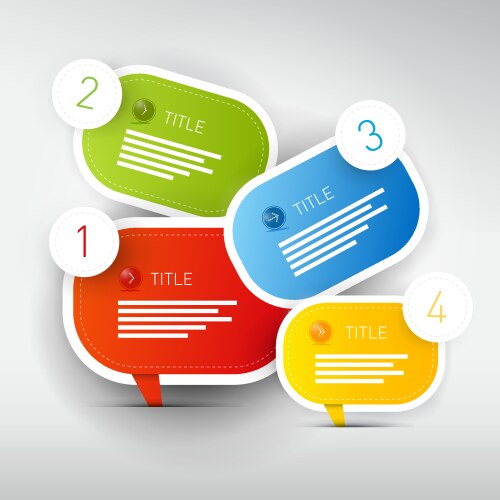 2

TITLE

3

TITLE

1

TITLE

4

TITLE