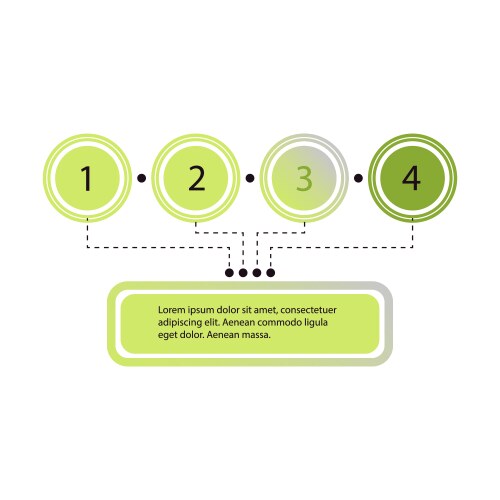 1 2 3 4

Lorem ipsum dolor sit amet, consectetuer adipiscing elit. Aenean commodo ligula eget dolor. Aenean massa.