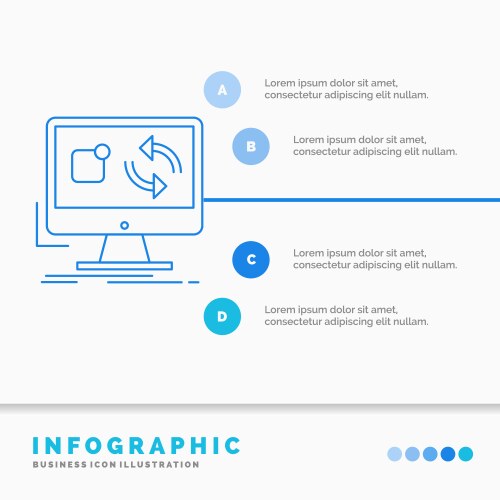 A
Lorem ipsum dolor sit amet, consectetur adipiscing elit nullam.

B
Lorem ipsum dolor sit amet, consectetur adipiscing elit nullam.

C
Lorem ipsum dolor sit amet, consectetur adipiscing elit nullam.

D
Lorem ipsum dolor sit amet, consectetur adipiscing elit nullam.

INFOGRAPHIC
BUSINESS ICON ILLUSTRATION