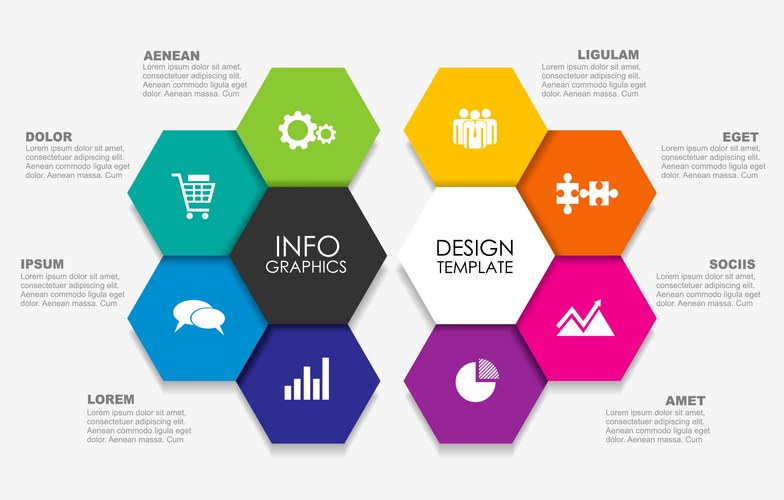 AENEAN
Lorem ipsum dolor sit amet, consectetuer adipiscing elit. Aenean commodo ligula eget dolor. Aenean massa. Cum

DOLOR
Lorem ipsum dolor sit amet, consectetuer adipiscing elit. Aenean commodo ligula eget dolor. Aenean massa. Cum

IPSUM
Lorem ipsum dolor sit amet, consectetuer adipiscing elit. Aenean commodo ligula eget dolor. Aenean massa. Cum

LOREM
Lorem ipsum dolor sit amet, consectetuer adipiscing elit. Aenean commodo ligula eget dolor. Aenean massa. Cum

INFO
GRAPHICS

DESIGN
TEMPLATE

LIGULAM
Lorem ipsum dolor sit amet, consectetuer adipiscing elit. Aenean commodo ligula eget dolor. Aenean massa. Cum

EGET
Lorem ipsum dolor sit amet, consectetuer adipiscing elit. Aenean commodo ligula eget dolor. Aenean massa. Cum

SOCIIS
Lorem ipsum dolor sit amet, consectetuer adipiscing elit. Aenean commodo ligula eget dolor. Aenean massa. Cum

AMET
Lorem ipsum dolor sit amet, consectetuer adipiscing elit. Aenean commodo ligula eget dolor. Aenean massa. Cum