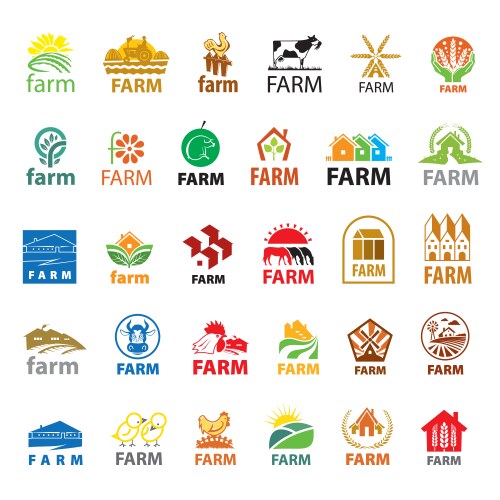 farm FARM farm FARM FARM FARM

farm FARM FARM FARM FARM FARM

FARM farm FARM FARM FARM FARM

farm FARM FARM FARM FARM FARM

FARM FARM FARM FARM FARM FARM