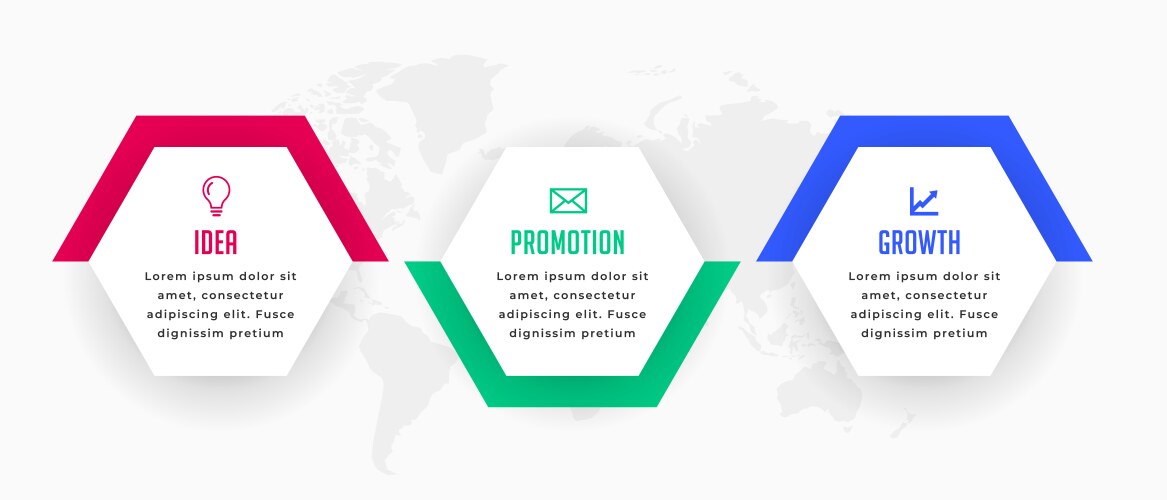 IDEA

Lorem ipsum dolor sit amet, consectetur adipiscing elit. Fusce dignissim pretium

PROMOTION

Lorem ipsum dolor sit amet, consectetur adipiscing elit. Fusce dignissim pretium

GROWTH

Lorem ipsum dolor sit amet, consectetur adipiscing elit. Fusce dignissim pretium