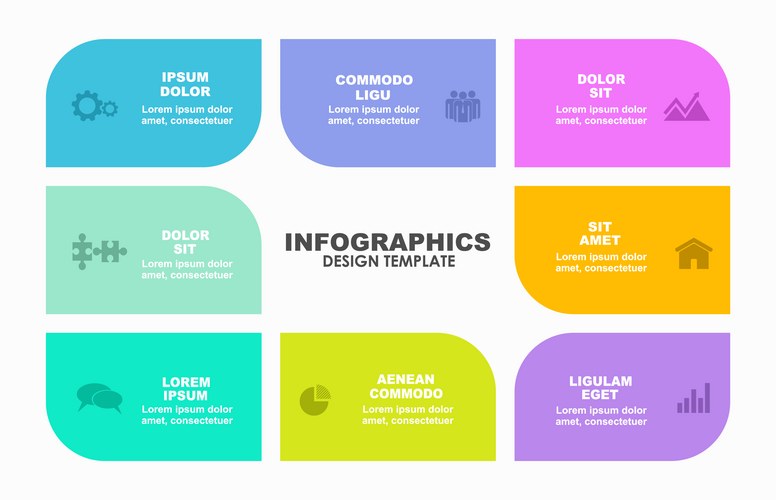 IPSUM DOLOR
Lorem ipsum dolor amet, consectetuer

COMMODO LIGU
Lorem ipsum dolor amet, consectetuer

DOLOR SIT
Lorem ipsum dolor amet, consectetuer

DOLOR SIT
Lorem ipsum dolor amet, consectetuer

INFOGRAPHICS
DESIGN TEMPLATE

SIT AMET
Lorem ipsum dolor amet, consectetuer

LOREM IPSUM
Lorem ipsum dolor amet, consectetuer

AENEAN COMMODO
Lorem ipsum dolor amet, consectetuer

LIGULAM EGET
Lorem ipsum dolor amet, consectetuer