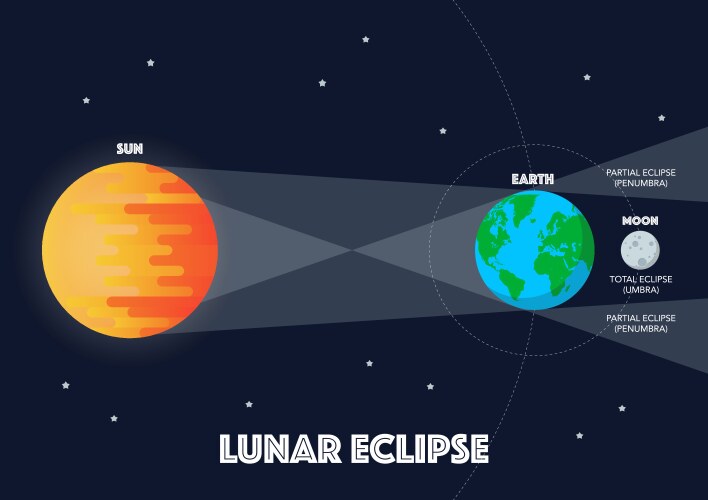 SUN

EARTH

PARTIAL ECLIPSE
(PENUMBRA)

MOON

TOTAL ECLIPSE
(UMBRA)

PARTIAL ECLIPSE
(PENUMBRA)

LUNAR ECLIPSE