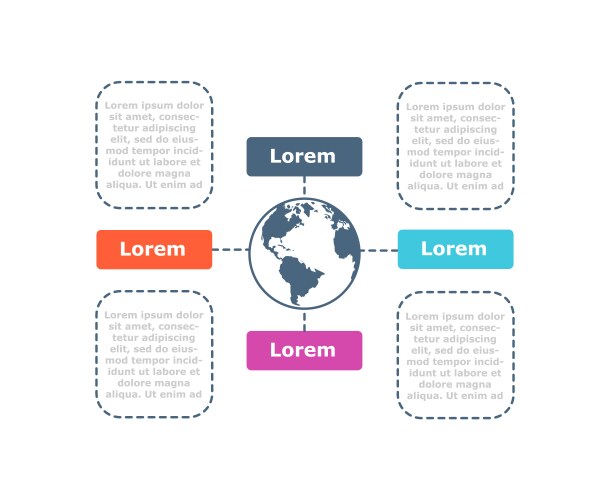 Lorem ipsum dolor sit amet, consectetur adipiscing elit, sed do eiusmod tempor incididunt ut labore et dolore magna aliqua. Ut enim ad

Lorem

Lorem ipsum dolor sit amet, consectetur adipiscing elit, sed do eiusmod tempor incididunt ut labore et dolore magna aliqua. Ut enim ad

Lorem

Lorem

Lorem ipsum dolor sit amet, consectetur adipiscing elit, sed do eiusmod tempor incididunt ut labore et dolore magna aliqua. Ut enim ad

Lorem

Lorem ipsum dolor sit amet, consectetur adipiscing elit, sed do eiusmod tempor incididunt ut labore et dolore magna aliqua. Ut enim ad