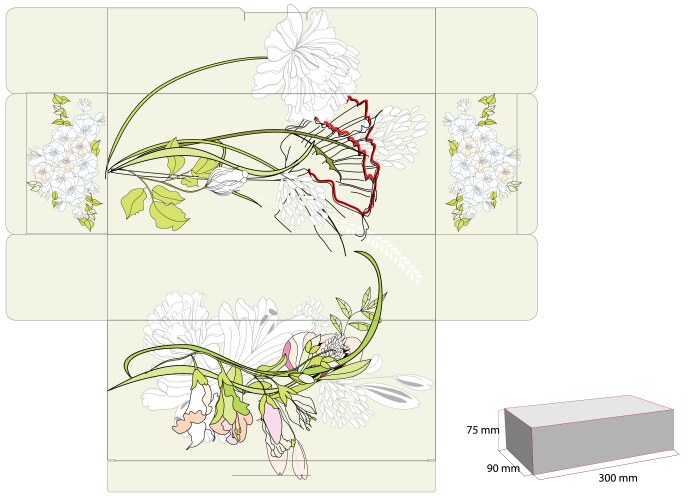 75 mm
90 mm
300 mm