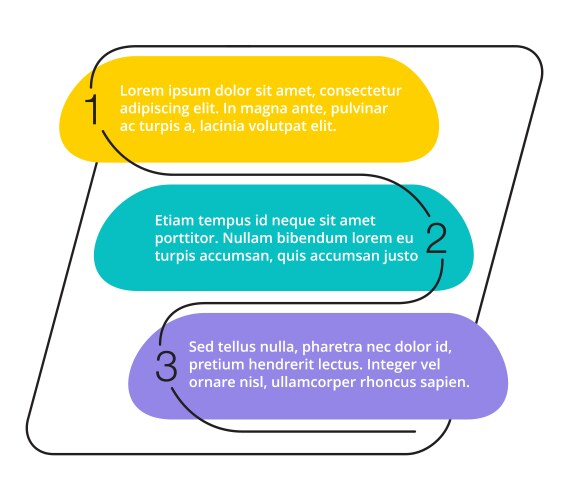 1 Lorem ipsum dolor sit amet, consectetur adipiscing elit. In magna ante, pulvinar ac turpis a, lacinia volutpat elit.

Etiam tempus id neque sit amet porttitor. Nullam bibendum lorem eu turpis accumsan, quis accumsan justo 2

3 Sed tellus nulla, pharetra nec dolor id, pretium hendrerit lectus. Integer vel ornare nisl, ullamcorper rhoncus sapien.