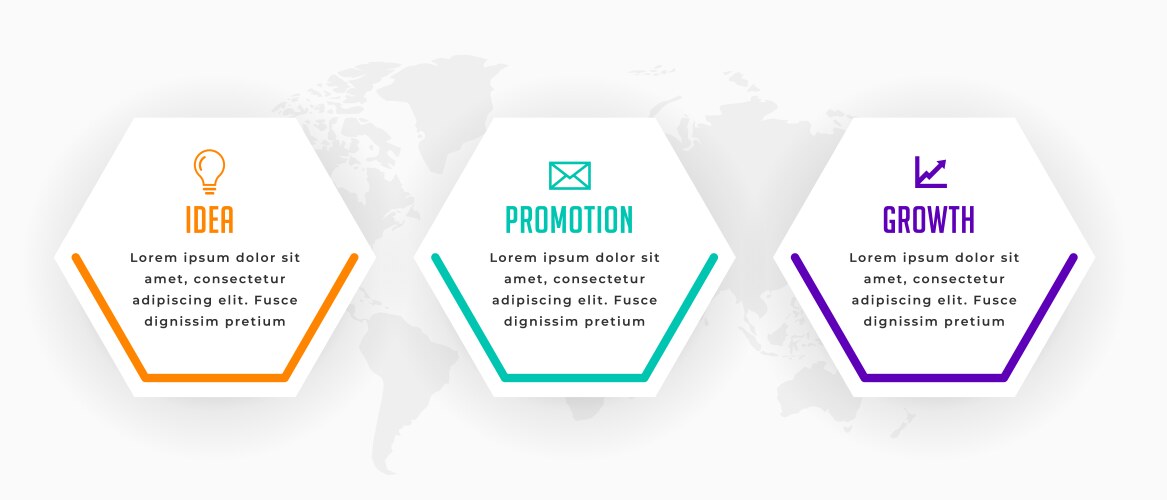 IDEA

Lorem ipsum dolor sit amet, consectetur adipiscing elit. Fusce dignissim pretium

PROMOTION

Lorem ipsum dolor sit amet, consectetur adipiscing elit. Fusce dignissim pretium

GROWTH

Lorem ipsum dolor sit amet, consectetur adipiscing elit. Fusce dignissim pretium