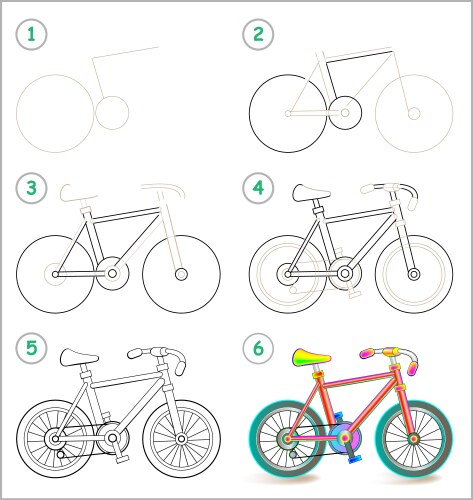 1

2

3

4

5

6