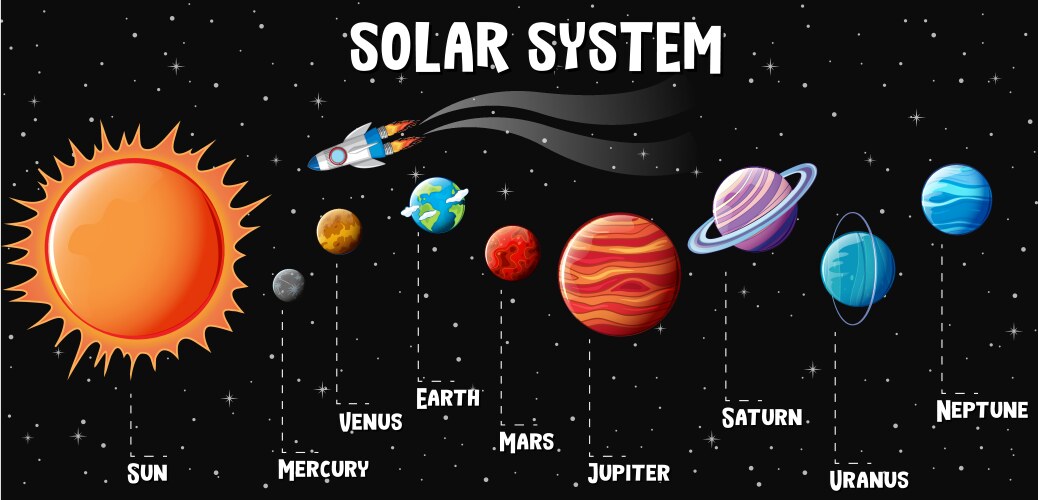 SOLAR SYSTEM

SUN
MERCURY
VENUS
EARTH
MARS
JUPITER
SATURN
URANUS
NEPTUNE