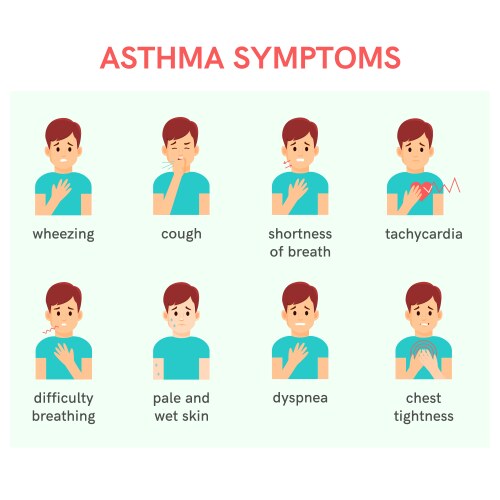 ASTHMA SYMPTOMS

wheezing

cough

shortness of breath

tachycardia

difficulty breathing

pale and wet skin

dyspnea

chest tightness