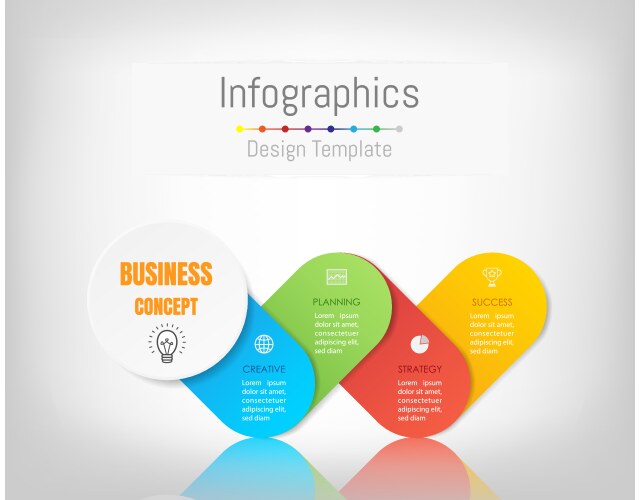 Infographics

Design Template

BUSINESS CONCEPT

CREATIVE
Lorem ipsum dolor sit amet, consectetuer adipiscing elit, sed diam

PLANNING
Lorem ipsum dolor sit amet, consectetuer adipiscing elit, sed diam

STRATEGY
Lorem ipsum dolor sit amet, consectetuer adipiscing elit, sed diam

SUCCESS
Lorem ipsum dolor sit amet, consectetuer adipiscing elit, sed diam