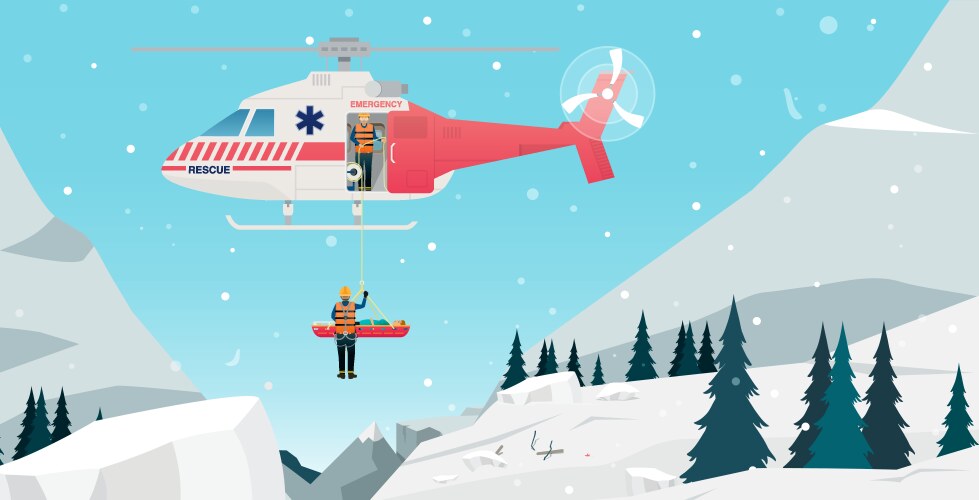 EMERGENCY
RESCUE