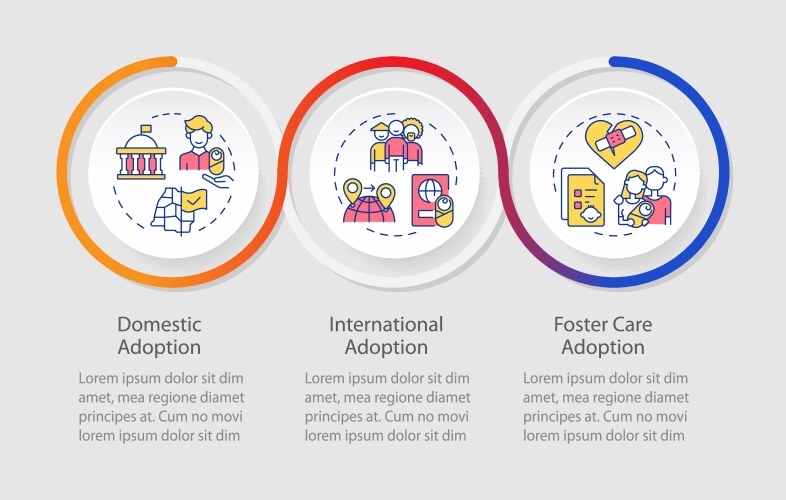 Domestic Adoption

Lorem ipsum dolor sit dim amet, mea regione diamet principes at. Cum no movi lorem ipsum dolor sit dim

International Adoption

Lorem ipsum dolor sit dim amet, mea regione diamet principes at. Cum no movi lorem ipsum dolor sit dim

Foster Care Adoption

Lorem ipsum dolor sit dim amet, mea regione diamet principes at. Cum no movi lorem ipsum dolor sit dim