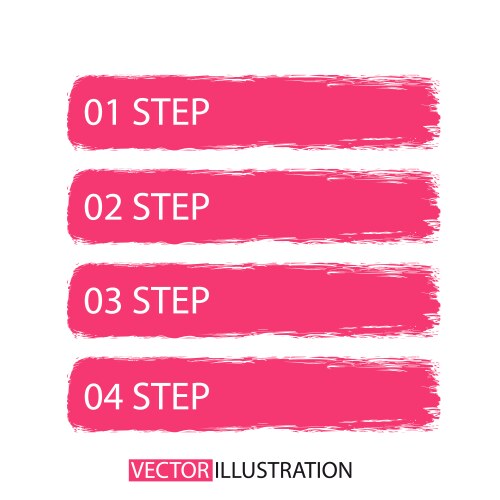 01 STEP

02 STEP

03 STEP

04 STEP

VECTOR ILLUSTRATION