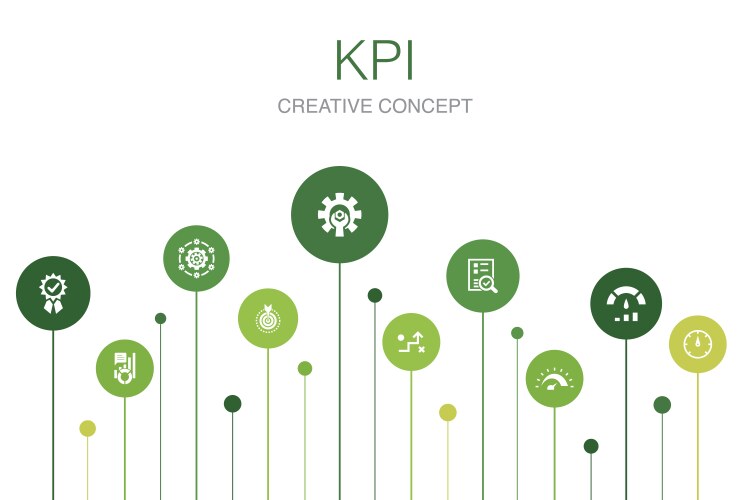 KPI

CREATIVE CONCEPT