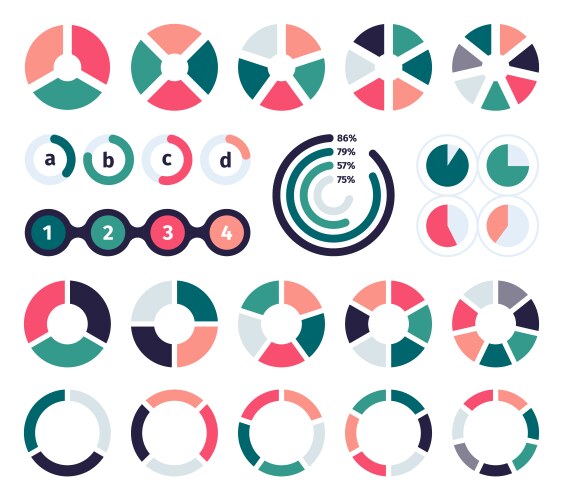 a b c d

86%
79%
57%
75%

1 2 3 4