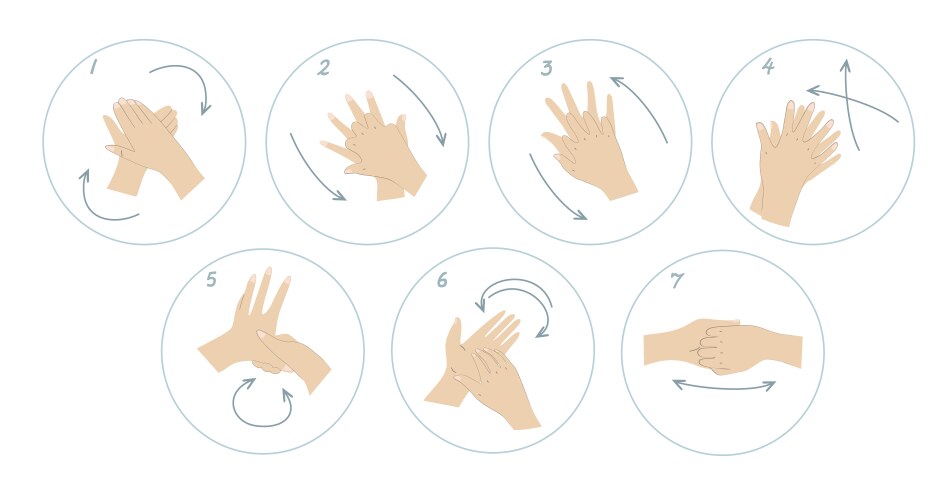 1

2

3

4

5

6

7