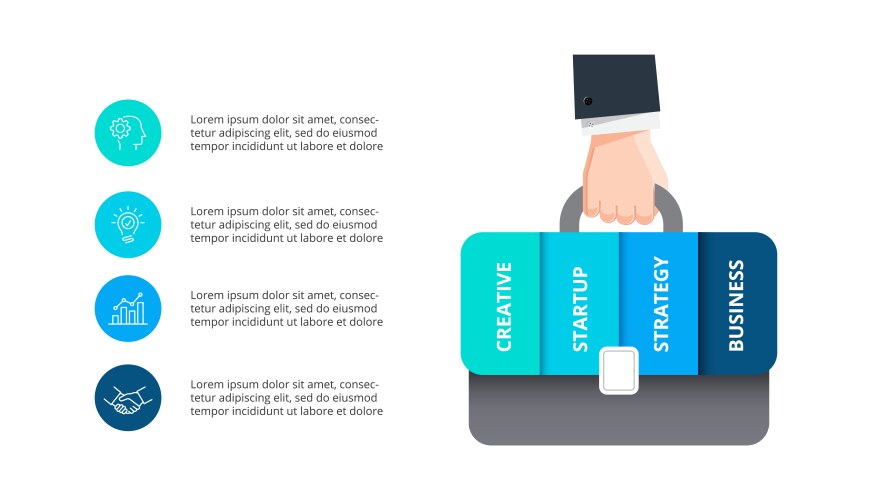 Lorem ipsum dolor sit amet, consectetur adipiscing elit, sed do eiusmod tempor incididunt ut labore et dolore

Lorem ipsum dolor sit amet, consectetur adipiscing elit, sed do eiusmod tempor incididunt ut labore et dolore

Lorem ipsum dolor sit amet, consectetur adipiscing elit, sed do eiusmod tempor incididunt ut labore et dolore

Lorem ipsum dolor sit amet, consectetur adipiscing elit, sed do eiusmod tempor incididunt ut labore et dolore

CREATIVE

STARTUP

STRATEGY

BUSINESS