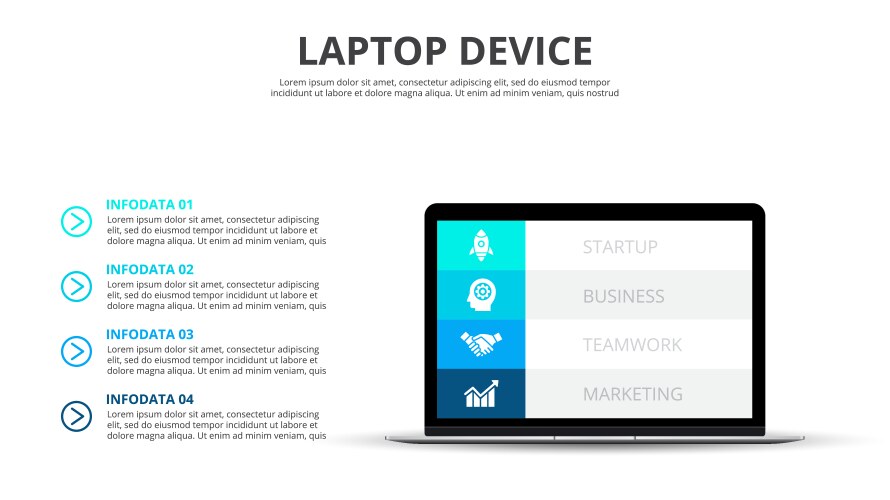 LAPTOP DEVICE

Lorem ipsum dolor sit amet, consectetur adipiscing elit, sed do eiusmod tempor incididunt ut labore et dolore magna aliqua. Ut enim ad minim veniam, quis nostrud

INFODATA 01
Lorem ipsum dolor sit amet, consectetur adipiscing elit, sed do eiusmod tempor incididunt ut labore et dolore magna aliqua. Ut enim ad minim veniam, quis

INFODATA 02
Lorem ipsum dolor sit amet, consectetur adipiscing elit, sed do eiusmod tempor incididunt ut labore et dolore magna aliqua. Ut enim ad minim veniam, quis

INFODATA 03
Lorem ipsum dolor sit amet, consectetur adipiscing elit, sed do eiusmod tempor incididunt ut labore et dolore magna aliqua. Ut enim ad minim veniam, quis

INFODATA 04
Lorem ipsum dolor sit amet, consectetur adipiscing elit, sed do eiusmod tempor incididunt ut labore et dolore magna aliqua. Ut enim ad minim veniam, quis

STARTUP
BUSINESS
TEAMWORK
MARKETING