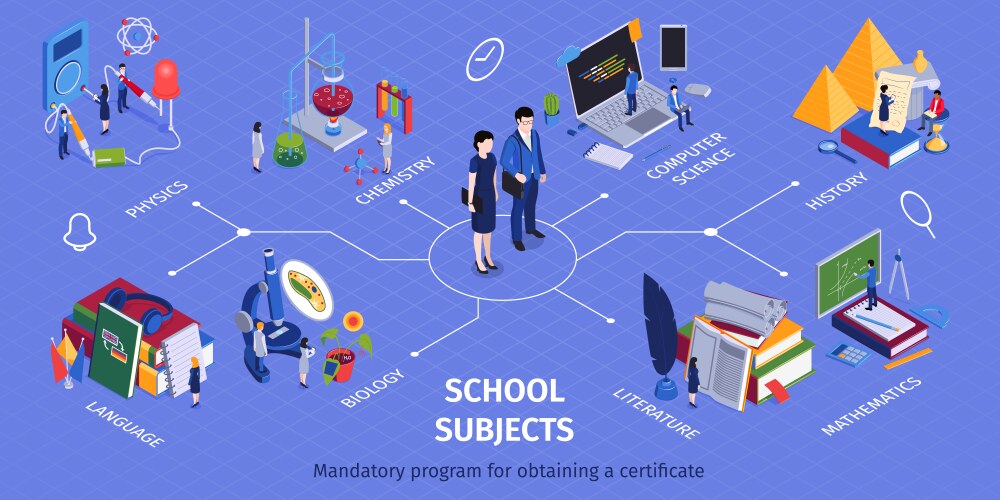 PHYSICS

CHEMISTRY

COMPUTER SCIENCE

HISTORY

LANGUAGE

BIOLOGY

LITERATURE

MATHEMATICS

SCHOOL SUBJECTS

Mandatory program for obtaining a certificate