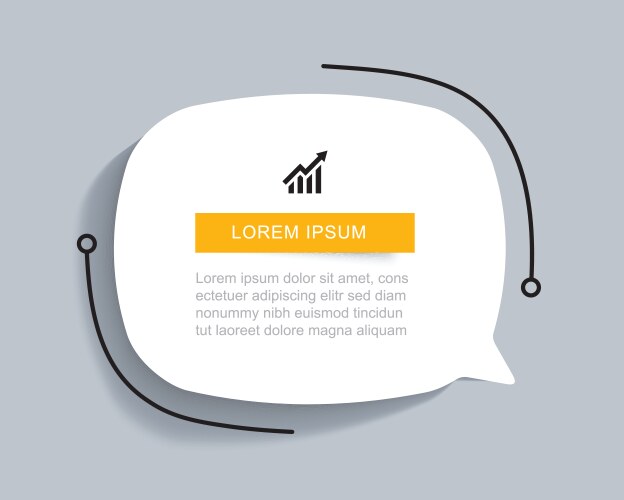 LOREM IPSUM

Lorem ipsum dolor sit amet, cons ectetuer adipiscing elitr sed diam nonummy nibh euismod tincidun tut laoreet dolore magna aliquam