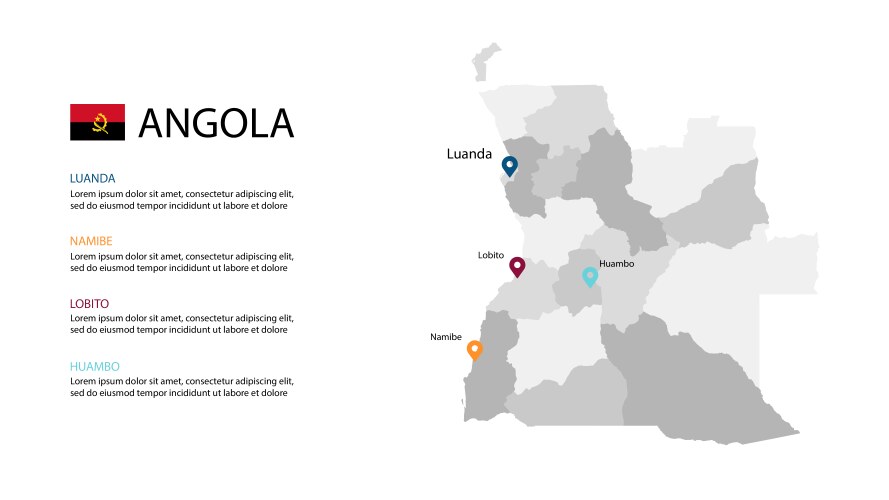 ANGOLA

LUANDA
Lorem ipsum dolor sit amet, consectetur adipiscing elit, sed do eiusmod tempor incididunt ut labore et dolore

NAMIBE
Lorem ipsum dolor sit amet, consectetur adipiscing elit, sed do eiusmod tempor incididunt ut labore et dolore

LOBITO
Lorem ipsum dolor sit amet, consectetur adipiscing elit, sed do eiusmod tempor incididunt ut labore et dolore

HUAMBO
Lorem ipsum dolor sit amet, consectetur adipiscing elit, sed do eiusmod tempor incididunt ut labore et dolore

Luanda

Lobito

Huambo

Namibe