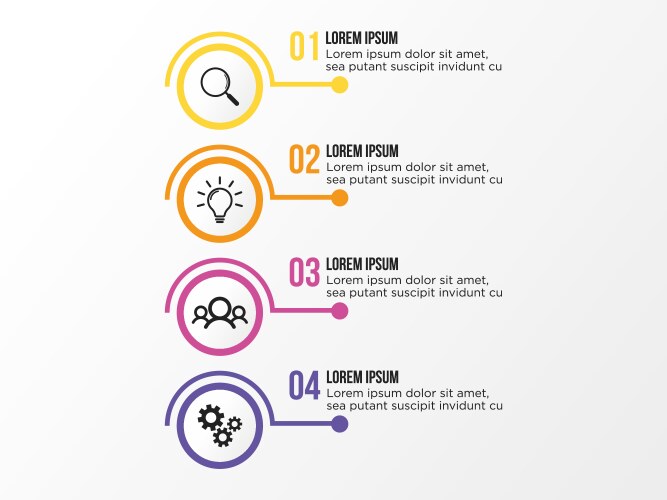 01 LOREM IPSUM
Lorem ipsum dolor sit amet, sea putant suscipit invidunt cu

02 LOREM IPSUM
Lorem ipsum dolor sit amet, sea putant suscipit invidunt cu

03 LOREM IPSUM
Lorem ipsum dolor sit amet, sea putant suscipit invidunt cu

04 LOREM IPSUM
Lorem ipsum dolor sit amet, sea putant suscipit invidunt cu