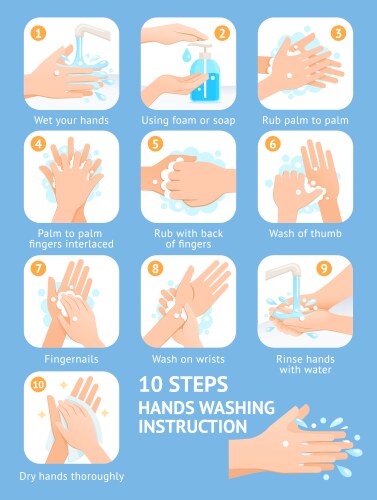 1
Wet your hands

2
Using foam or soap

3
Rub palm to palm

4
Palm to palm fingers interlaced

5
Rub with back of fingers

6
Wash of thumb

7
Fingernails

8
Wash on wrists

9
Rinse hands with water

10
Dry hands thoroughly

10 STEPS
HANDS WASHING INSTRUCTION